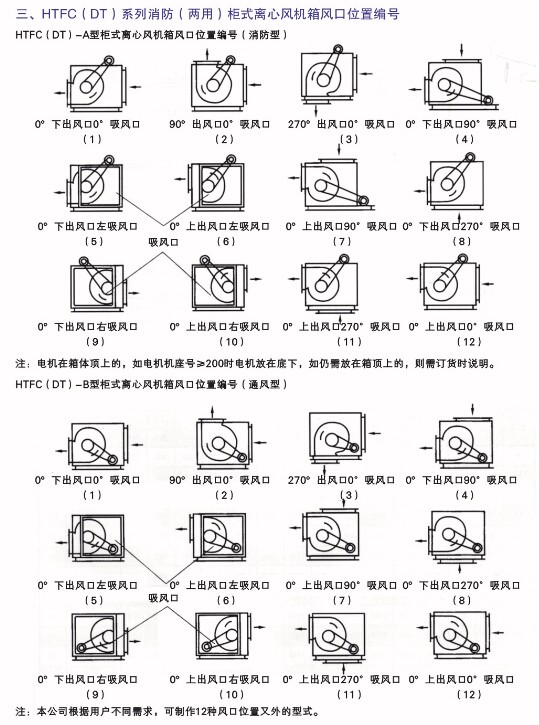 三、HTFC（DT）系列消防（两用）柜式离心风机箱风口位置编号

HTFC（DT）-A型柜式离心风机箱风口位置编号（消防型）

0° 下出风口0° 吸风口
（1）

90° 出风口0° 吸风口
（2）

270° 出风口0° 吸风口
（3）

0° 下出风口90° 吸风口
（4）

0° 下出风口左吸风口
（5）

0° 上出风口左吸风口
（6）

0° 上出风口90° 吸风口
（7）

0° 下出风口270° 吸风口
（8）

吸风口

0° 下出风口右吸风口
（9）

0° 上出风口右吸风口
（10）

0° 上出风口270° 吸风口
（11）

0° 上出风口0° 吸风口
（12）

注：电机在箱体顶上的，如电机机座号≥200时电机放在底下，如仍需放在箱顶上的，则需订货时说明。

HTFC（DT）-B型柜式离心风机箱风口位置编号（通风型）

0° 下出风口0° 吸风口
（1）

90° 出风口0° 吸风口
（2）

270° 出风口0° 吸风口
（3）

0° 下出风口90° 吸风口
（4）

0° 下出风口左吸风口
（5）

0° 上出风口左吸风口
（6）

0° 上出风口90° 吸风口
（7）

0° 下出风口270° 吸风口
（8）

吸风口

0° 下出风口右吸风口
（9）

0° 上出风口右吸风口
（10）

0° 上出风口270° 吸风口
（11）

0° 上出风口0° 吸风口
（12）

注：本公司根据用户不同需求，可制作12种风口位置又外的型式。